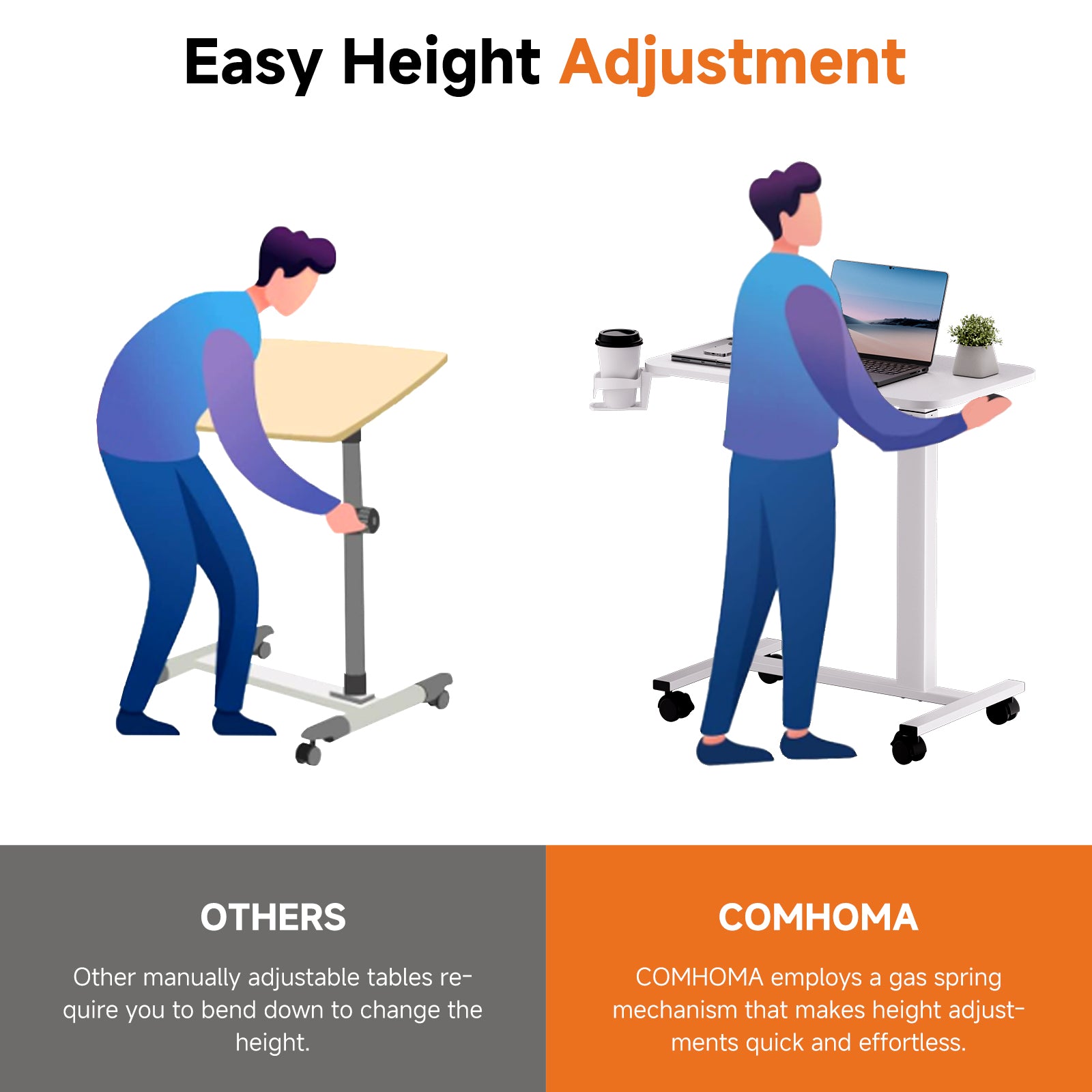 Easy Height Adjustment

OTHERS

Other manually adjustable tables require you to bend down to change the height.

COMHOMA

COMHOMA employs a gas spring mechanism that makes height adjustments quick and effortless.