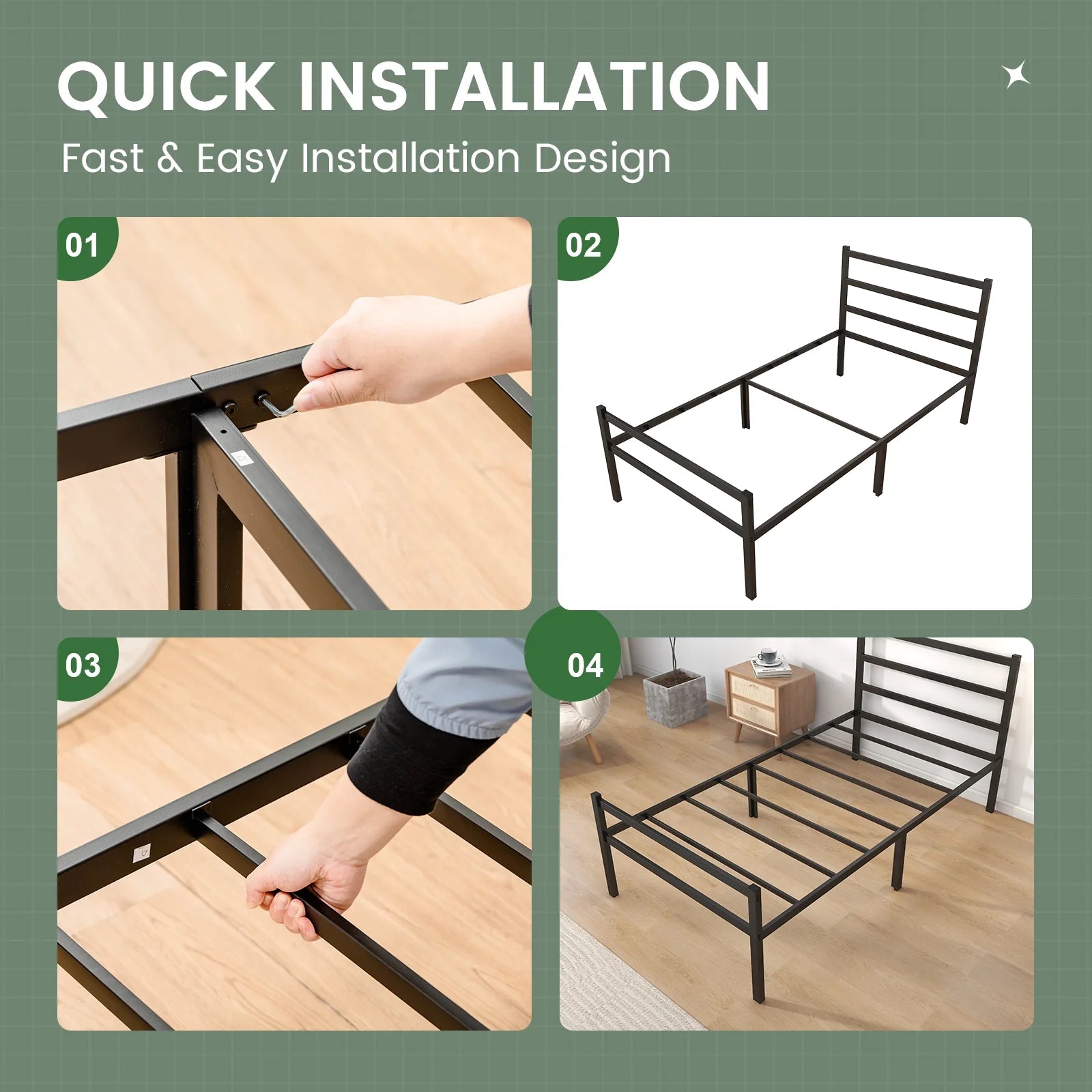 QUICK INSTALLATION

Fast & Easy Installation Design

01

02

03

04