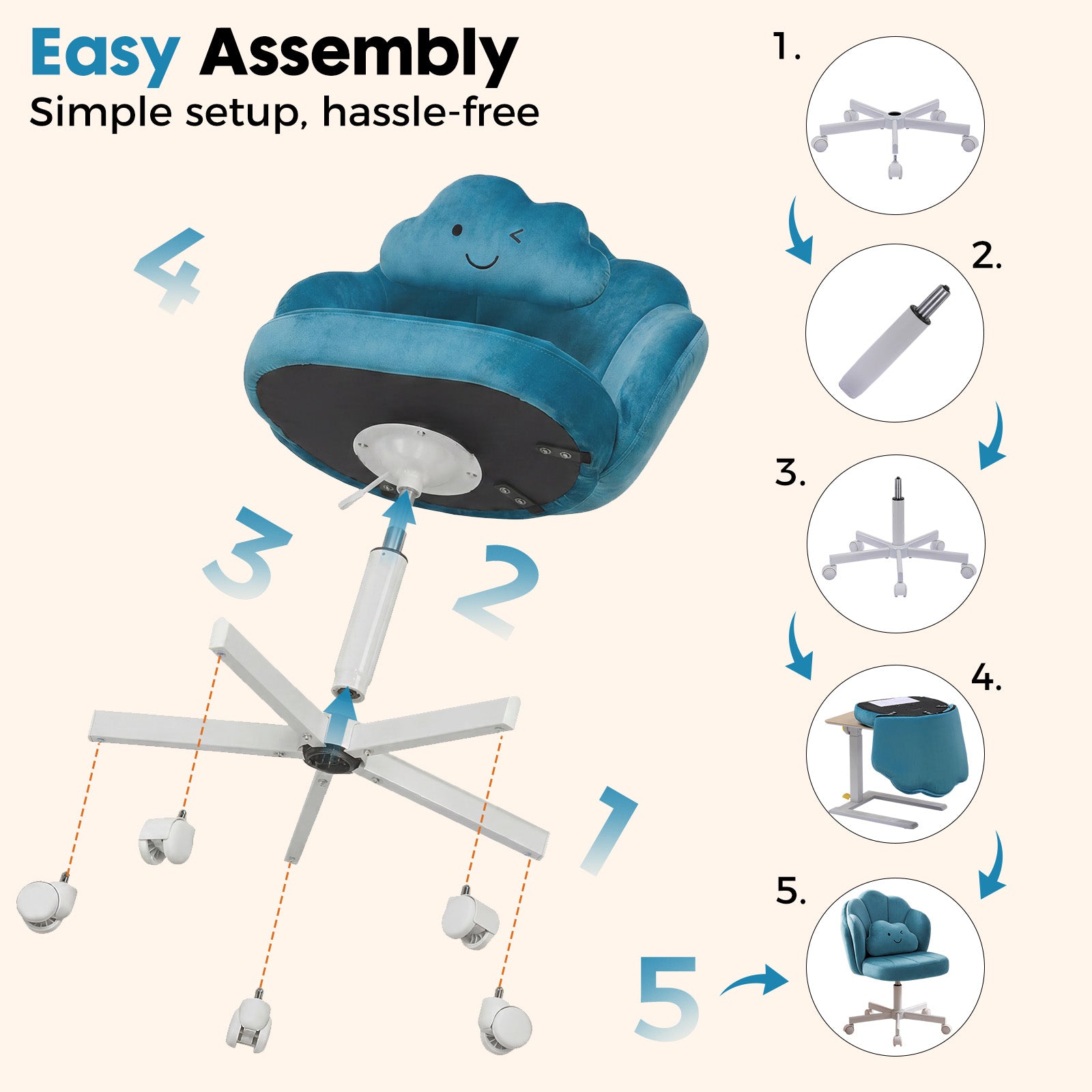 Easy Assembly
Simple setup, hassle-free

4

3

2

1

5

1.

2.

3.

4.

5.