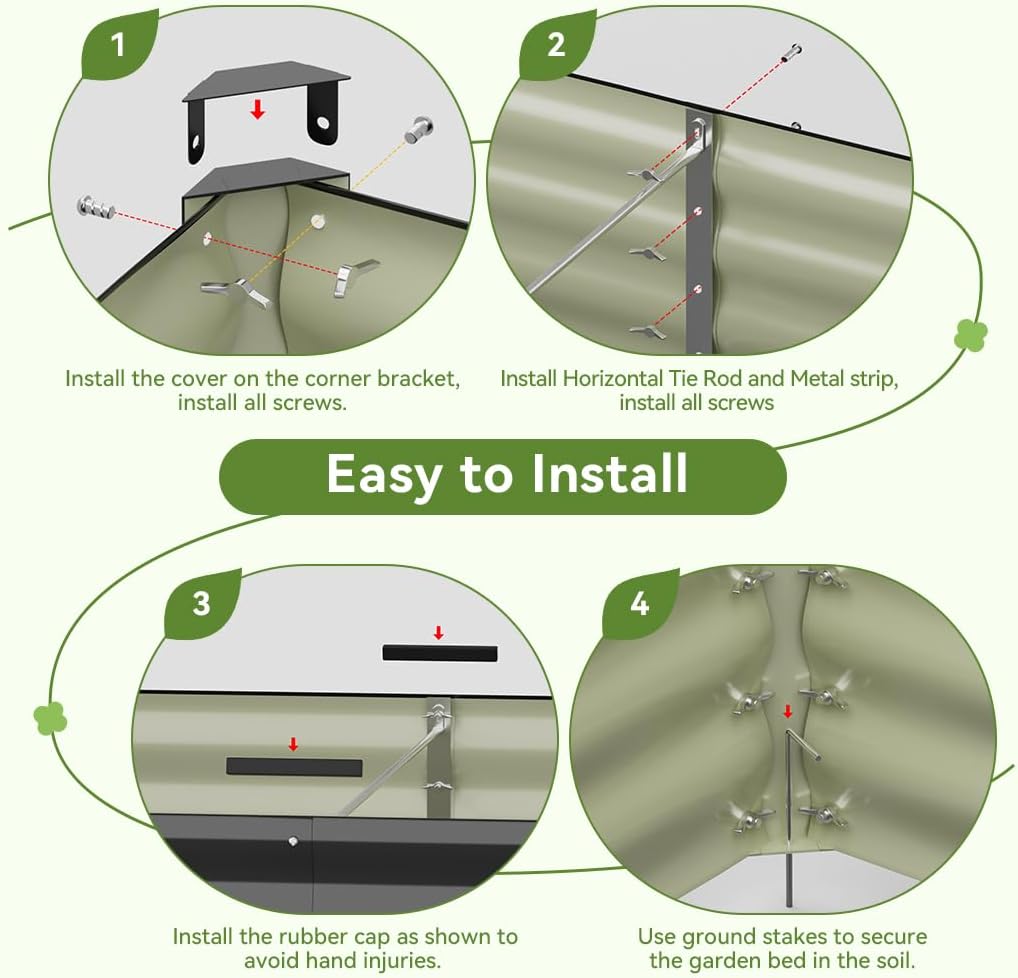 1

Install the cover on the corner bracket, install all screws.

2

Install Horizontal Tie Rod and Metal strip, install all screws

Easy to Install

3

Install the rubber cap as shown to avoid hand injuries.

4

Use ground stakes to secure the garden bed in the soil.