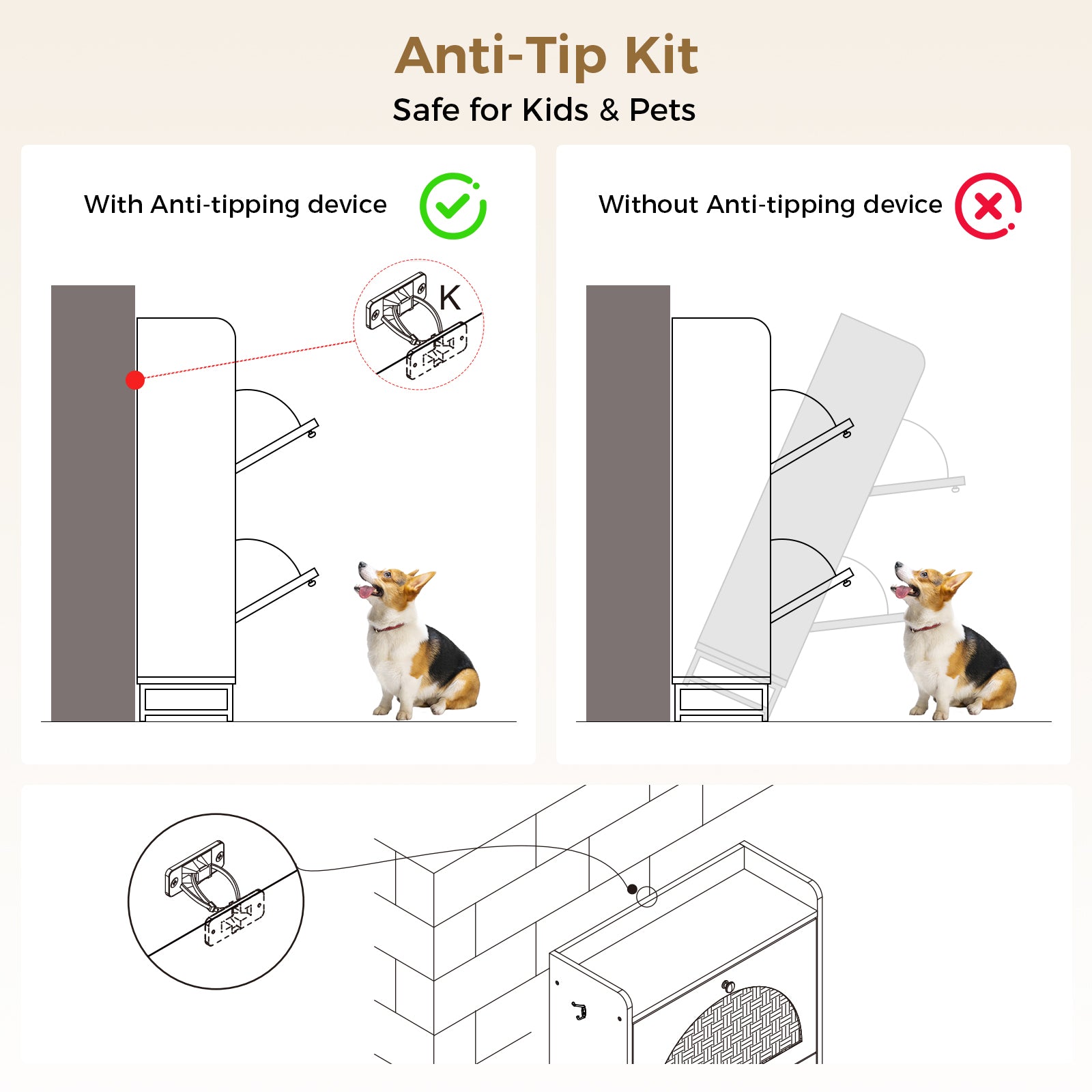 Anti-Tip Kit
Safe for Kids & Pets

With Anti-tipping device

K

Without Anti-tipping device