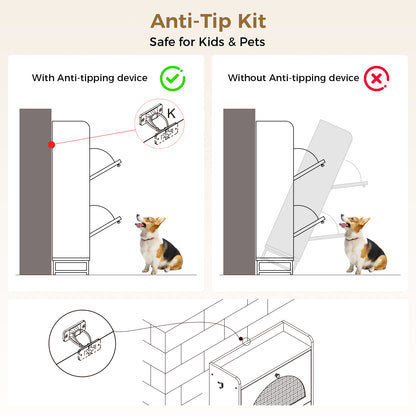 Anti-Tip Kit
Safe for Kids & Pets

With Anti-tipping device

K

Without Anti-tipping device