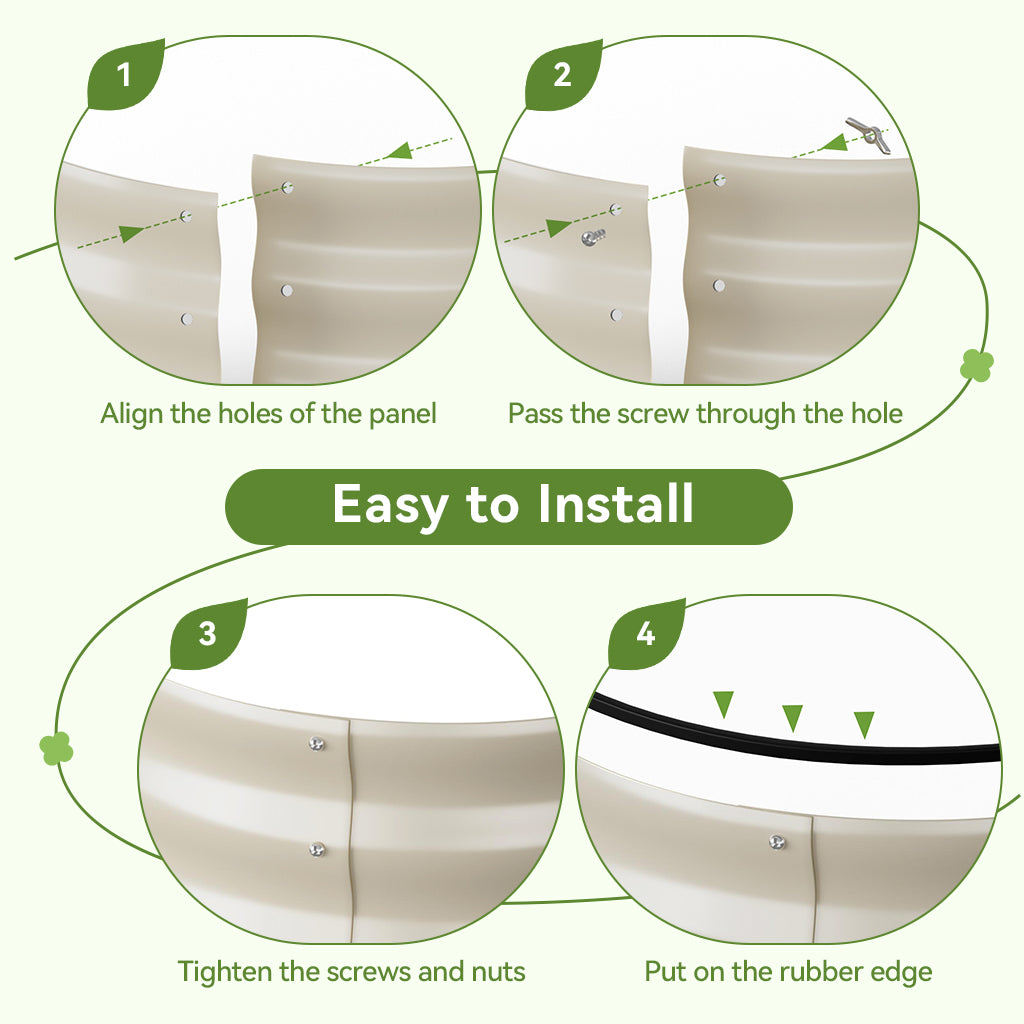 1

Align the holes of the panel

2

Pass the screw through the hole

Easy to Install

3

Tighten the screws and nuts

4

Put on the rubber edge