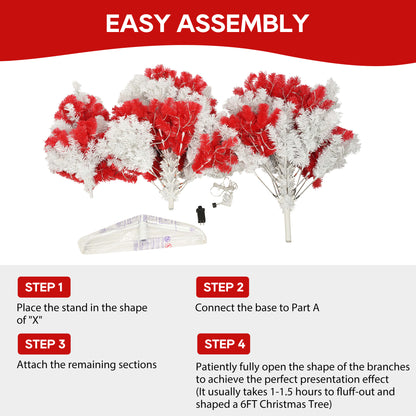 EASY ASSEMBLY

STEP 1
Place the stand in the shape of "X"

STEP 2
Connect the base to Part A

STEP 3
Attach the remaining sections

STEP 4
Patiently fully open the shape of the branches to achieve the perfect presentation effect (It usually takes 1-1.5 hours to fluff-out and shaped a 6FT Christmas Tree)