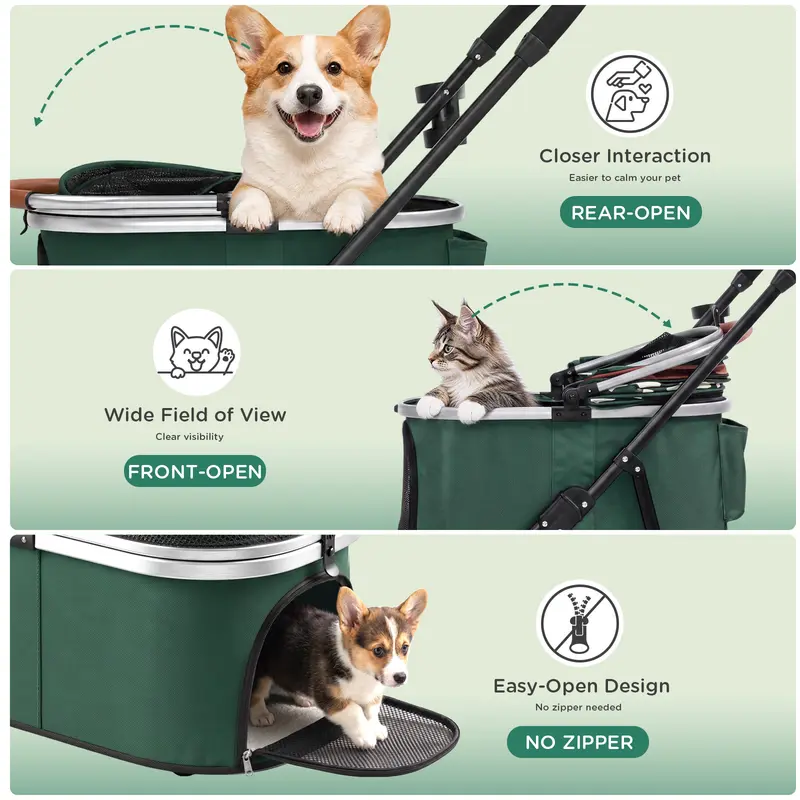 Closer Interaction
Easier to calm your pet
REAR-OPEN

Wide Field of View
Clear visibility
FRONT-OPEN

Easy-Open Design
No zipper needed
NO ZIPPER