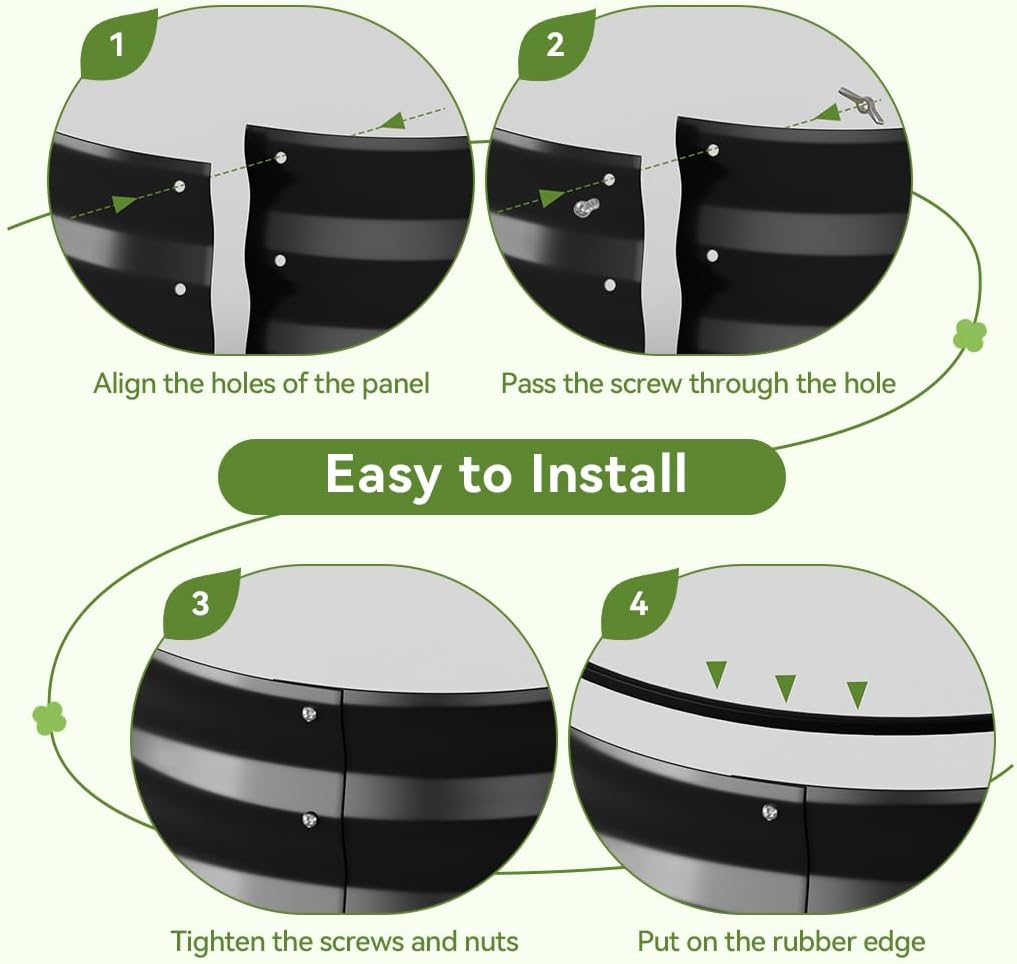 1

Align the holes of the panel

2

Pass the screw through the hole

Easy to Install

3

Tighten the screws and nuts

4

Put on the rubber edge