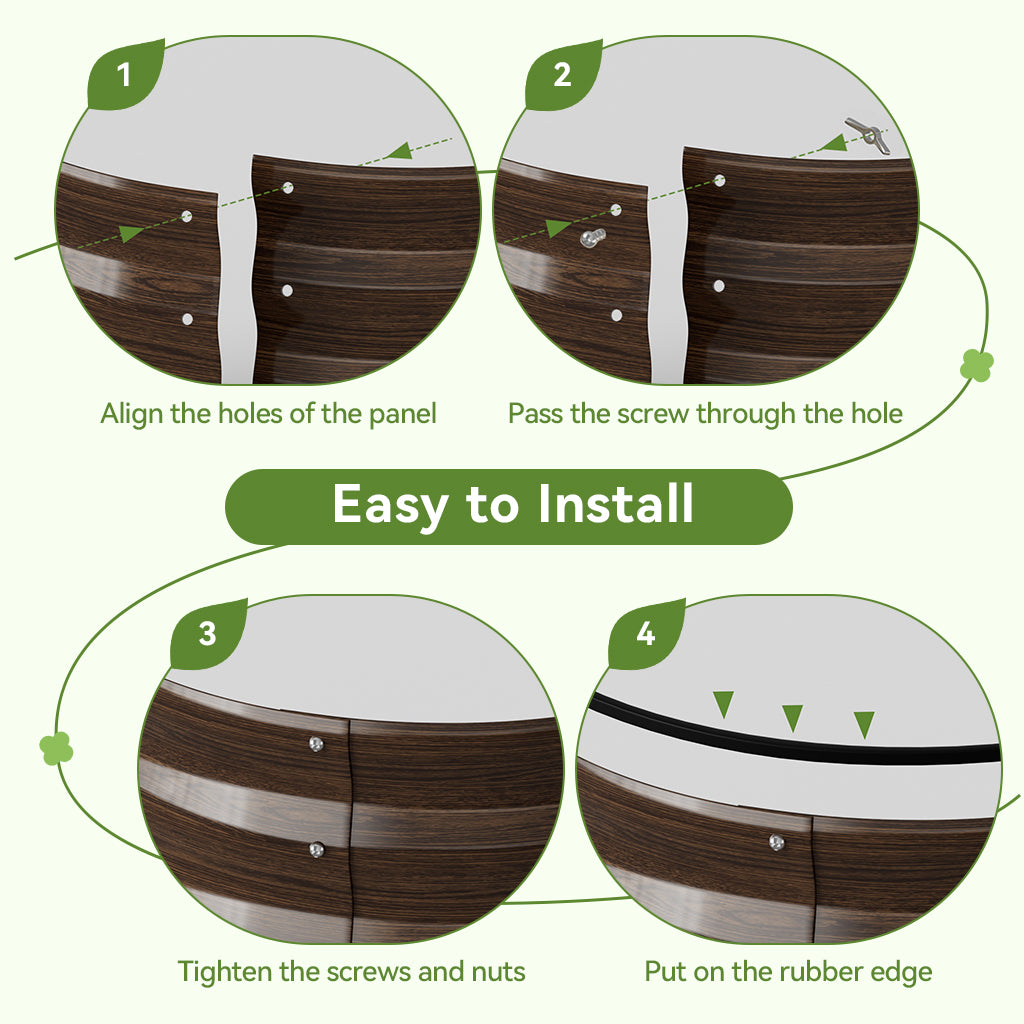 1

Align the holes of the panel

2

Pass the screw through the hole

Easy to Install

3

Tighten the screws and nuts

4

Put on the rubber edge