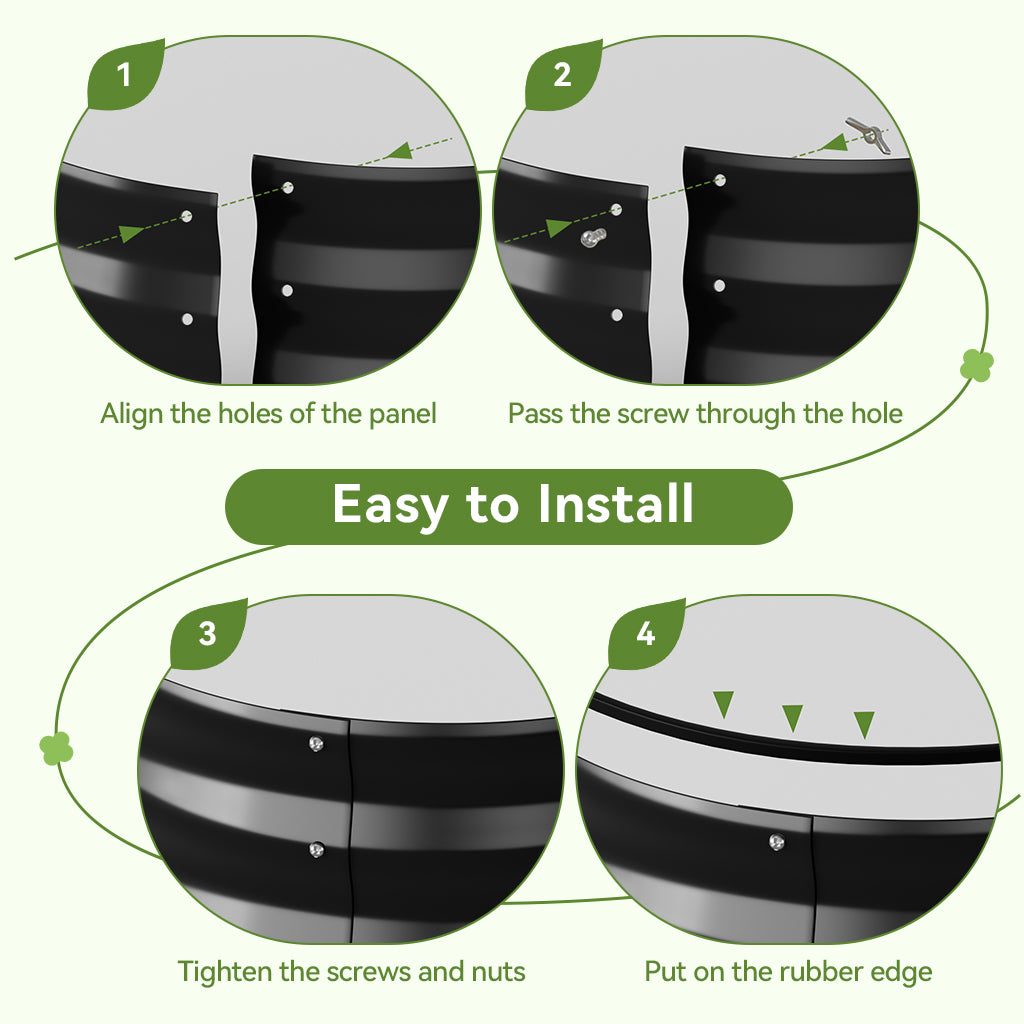 1

Align the holes of the panel

2

Pass the screw through the hole

Easy to Install

3

Tighten the screws and nuts

4

Put on the rubber edge